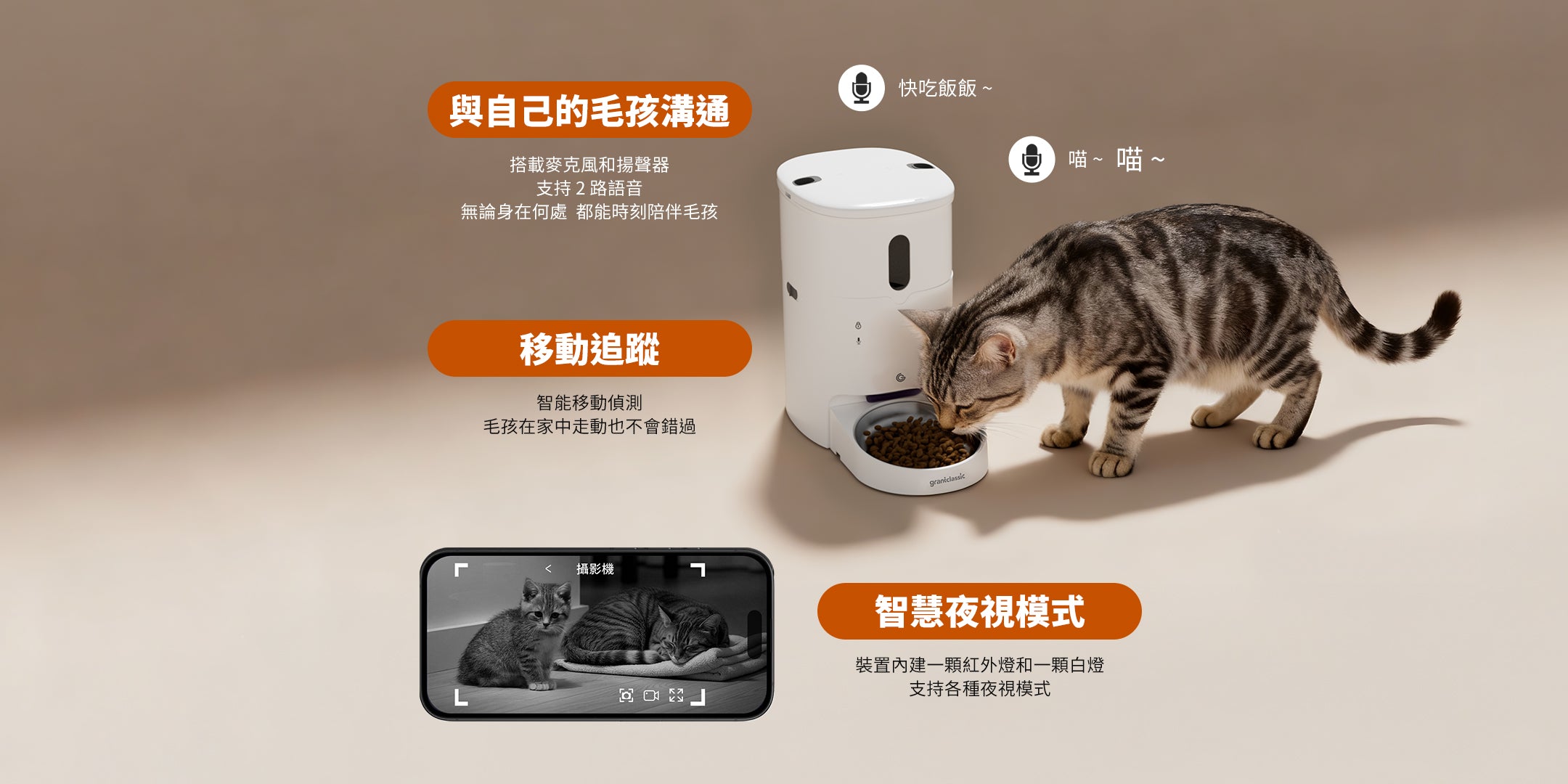 與自己的毛孩溝通

搭載麥克風和揚聲器
支持 2 路語音
無論身在何處 都能時刻陪伴毛孩

快吃飯飯 ~

喵 ~ 喵 ~

移動追蹤

智能移動偵測
毛孩在家中走動也不會錯過

grantclassic

< 攝影機

智慧夜視模式

裝置內建一顆紅外燈和一顆白燈
支持各種夜視模式