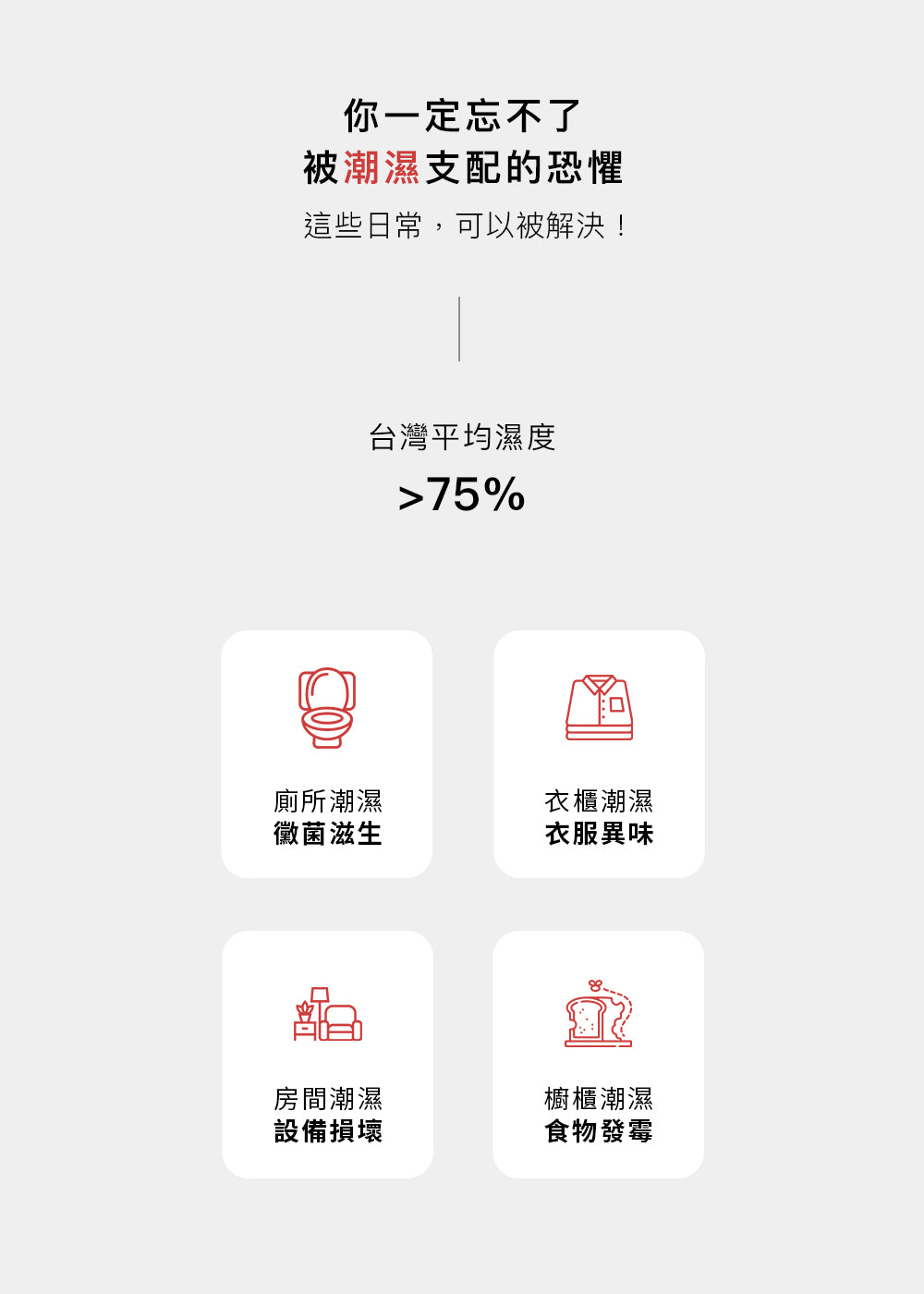 你一定忘不了
被潮濕支配的恐懼
這些日常，可以被解決！

台灣平均濕度
>75%

廁所潮濕
黴菌滋生

衣櫃潮濕
衣服異味

房間潮濕
設備損壞

櫥櫃潮濕
食物發霉