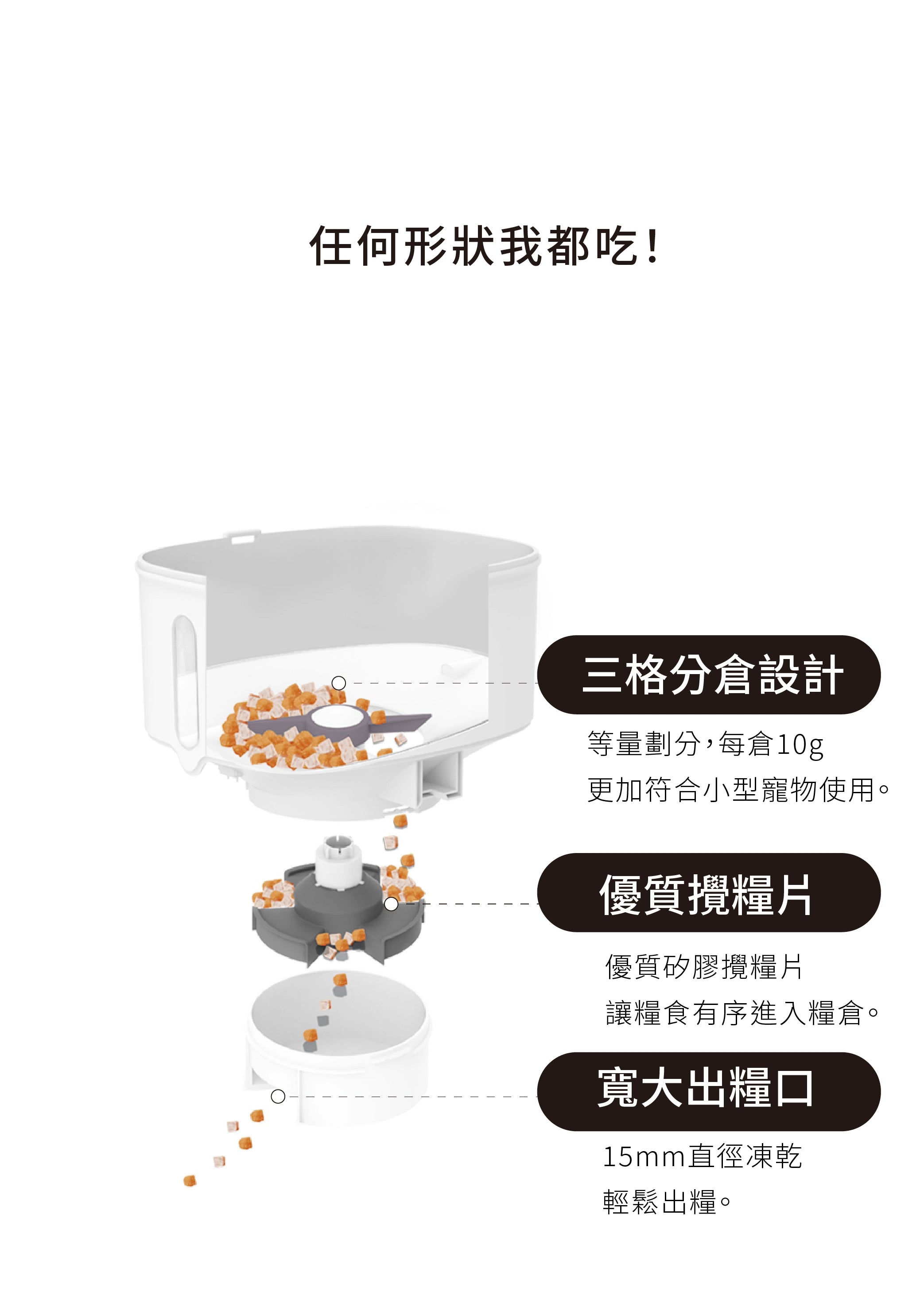 任何形狀我都吃!

三格分倉設計

等量劃分,每倉10g
更加符合小型寵物使用。

優質攪糧片

優質矽膠攪糧片
讓糧食有序進入糧倉。

寬大出糧口

15mm直徑凍乾
輕鬆出糧。