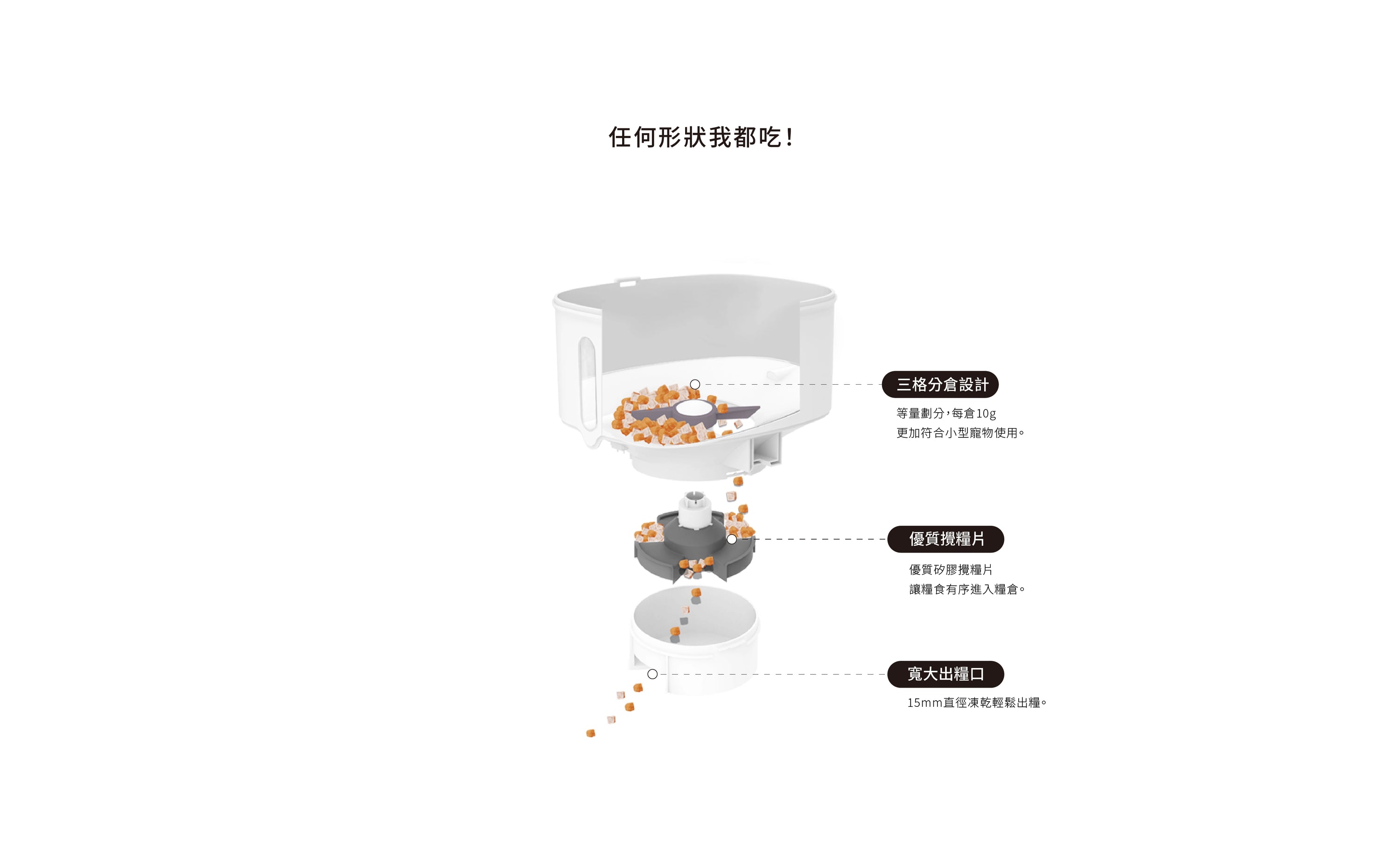 任何形狀我都吃！

三格分倉設計

等量劃分，每倉10g
更加符合小型寵物使用。

優質攪糧片

優質矽膠攪糧片
讓糧食有序進入糧倉。

寬大出糧口

15mm直徑凍乾輕鬆出糧。