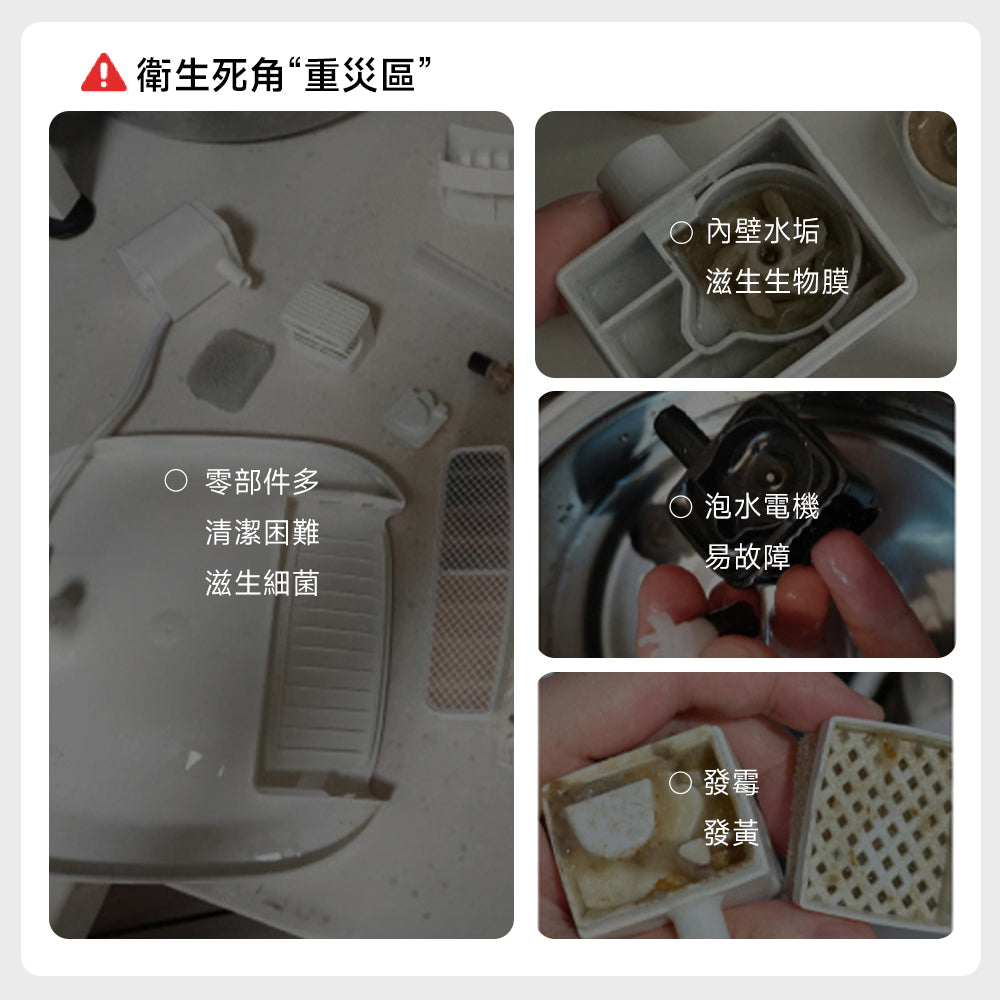 衛生死角“重災區”

○ 零部件多
清潔困難
滋生細菌

○ 內壁水垢
滋生生物膜

○ 泡水電機
易故障

○ 發霉
發黃